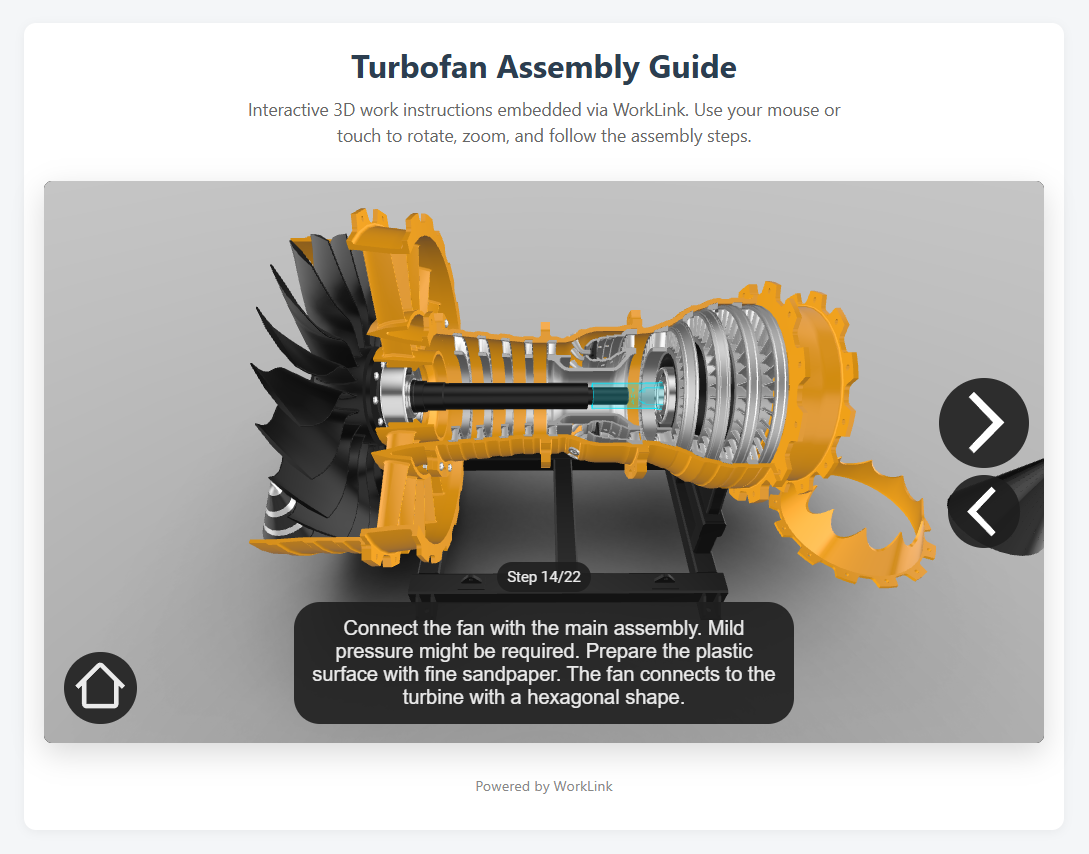 Turbofan Assembly Guide

Interactive 3D work instructions embedded via WorkLink. Use your mouse or touch to rotate, zoom, and follow the assembly steps.

Step 14/22

Connect the fan with the main assembly. Mild pressure might be required. Prepare the plastic surface with fine sandpaper. The fan connects to the turbine with a hexagonal shape.

Powered by WorkLink